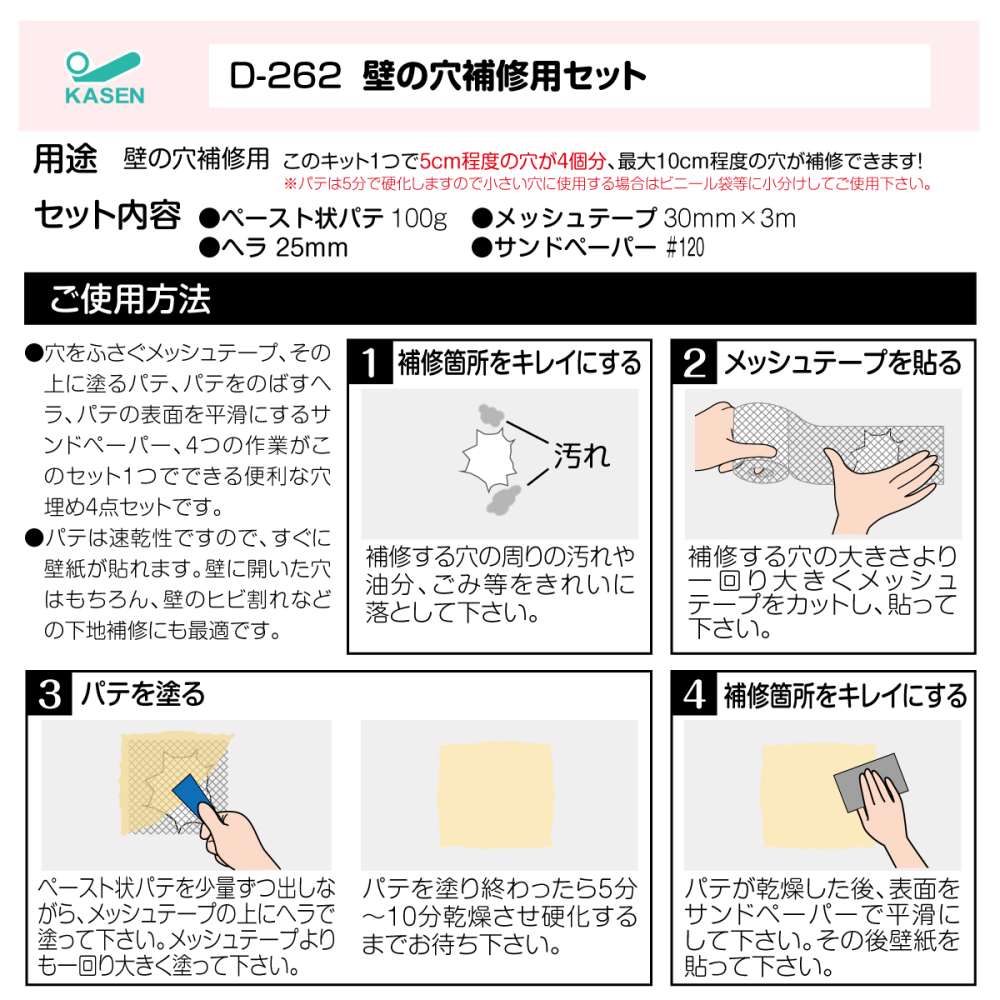 KASEN

D-262 壁の穴補修用セット

用途 壁の穴補修用 このキット1つで5cm程度の穴が4個分、最大10cm程度の穴が補修できます!
※パテは5分で硬化しますので小さい穴に使用する場合はビニール袋等に小分けしてご使用下さい。

セット内容 ●ペースト状パテ 100g ●メッシュテープ 30mm×3m
●ヘラ 25mm ●サンドペーパー #120

ご使用方法

●穴をふさぐメッシュテープ、その上に塗るパテ、パテをのばすヘラ、パテの表面を平滑にするサンドペーパー、4つの作業がこのセット1つでできる便利な穴埋め4点セットです。
●パテは速乾性ですので、すぐに壁紙が貼れます。壁に開いた穴はもちろん、壁のヒビ割れなどの下地補修にも最適です。

1 補修箇所をキレイにする
汚れ
補修する穴の周りの汚れや油分、ごみ等をきれいに落として下さい。

2 メッシュテープを貼る
補修する穴の大きさより一回り大きくメッシュテープをカットし、貼って下さい。

3 パテを塗る
ペースト状パテを少量ずつ出しながら、メッシュテープの上にヘラで塗って下さい。メッシュテープよりも一回り大きく塗って下さい。
パテを塗り終わったら5分~10分乾燥させ硬化するまでお待ち下さい。

4 補修箇所をキレイにする
パテが乾燥した後、表面をサンドペーパーで平滑にして下さい。その後壁紙を貼って下さい。